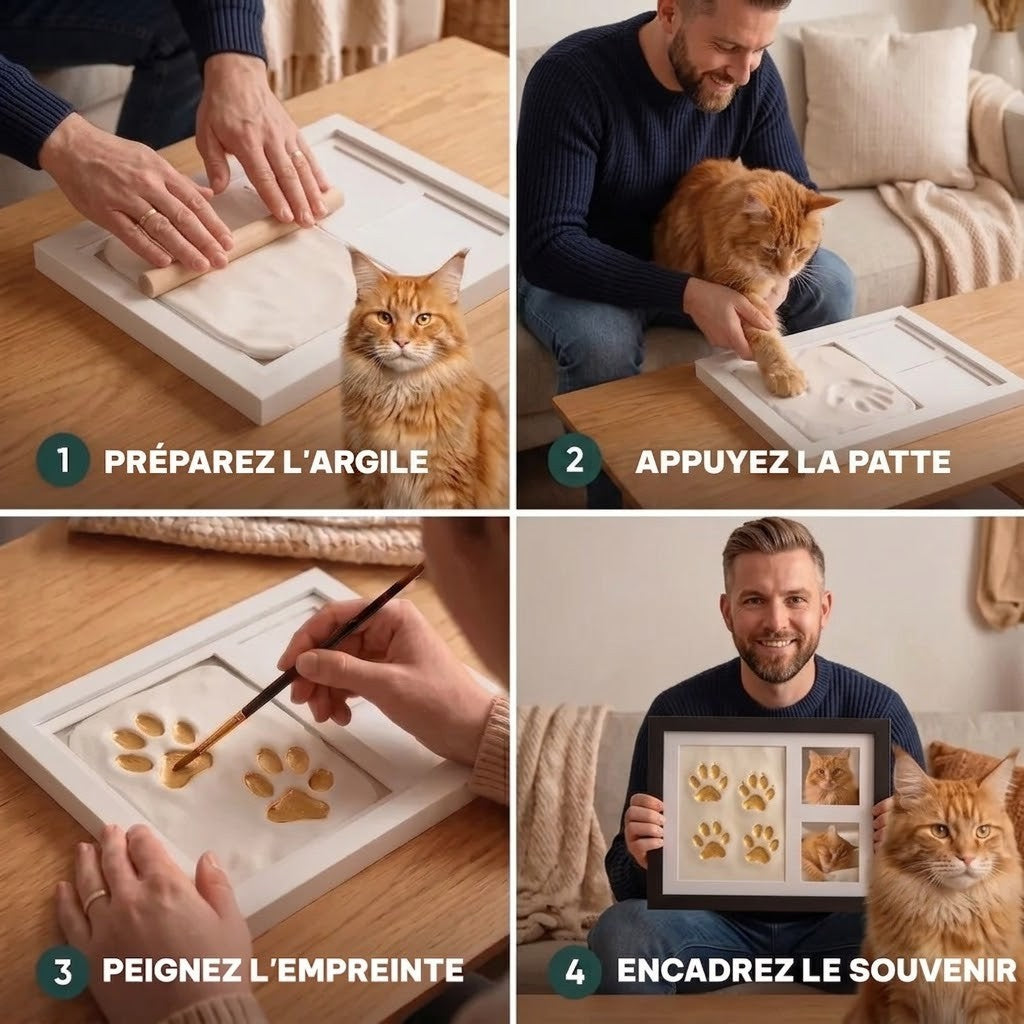 1 PRÉPAREZ L'ARGILE

2 APPUYEZ LA PATTE

3 PEIGNEZ L'EMPREINTE

4 ENCADREZ LE SOUVENIR